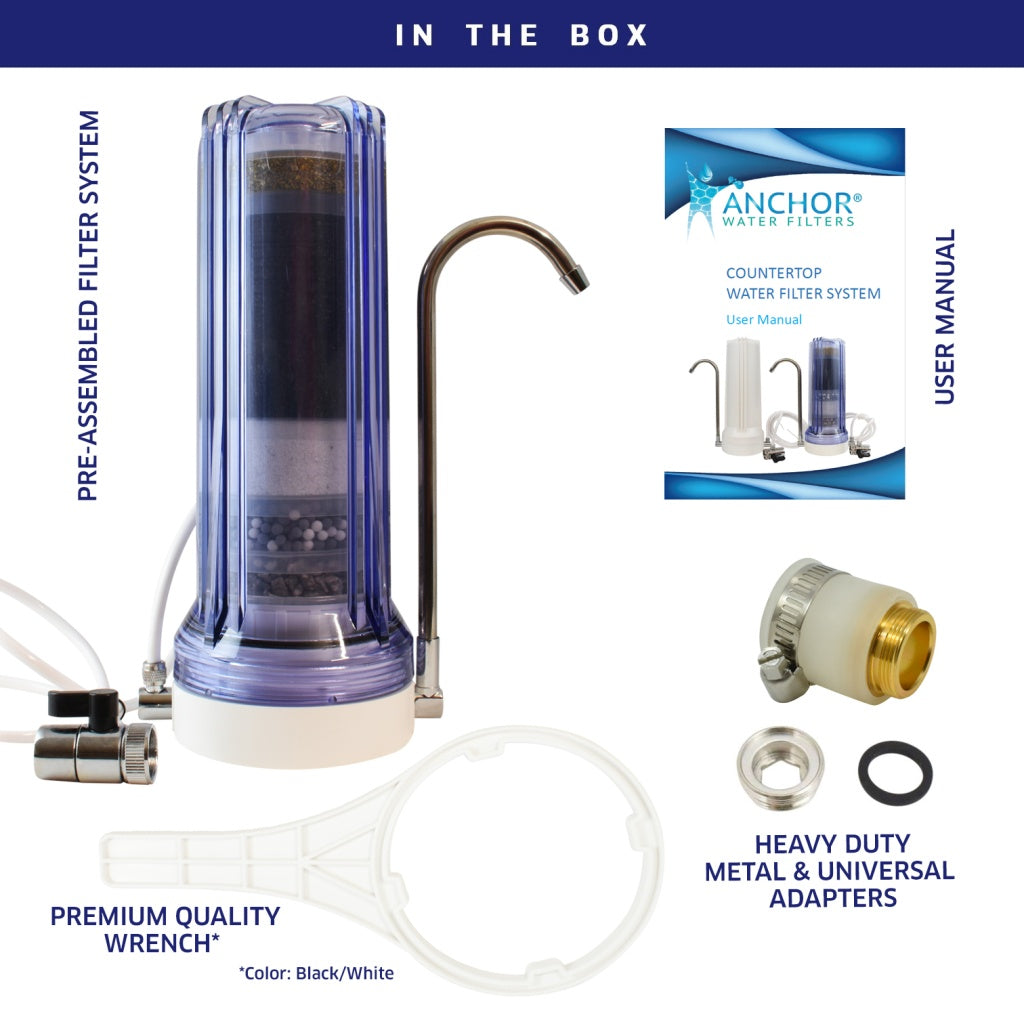 IN THE BOX

PRE-ASSEMBLED FILTER SYSTEM

ANCHOR®
WATER FILTERS

COUNTERTOP
WATER FILTER SYSTEM

User Manual

USER MANUAL

HEAVY DUTY
METAL & UNIVERSAL
ADAPTERS

PREMIUM QUALITY
WRENCH*

*Color: Black/White