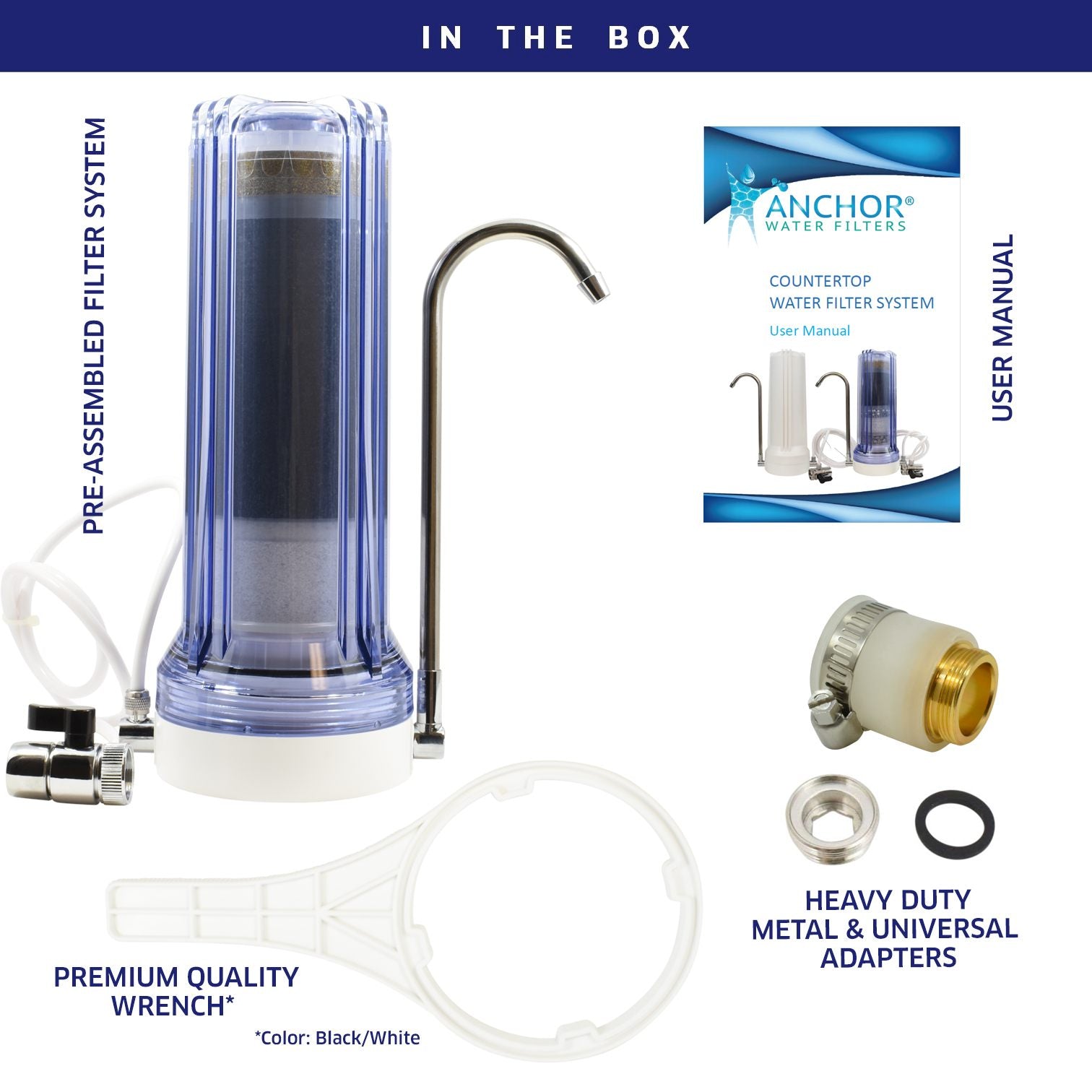 IN THE BOX

PRE-ASSEMBLED FILTER SYSTEM

ANCHOR®
WATER FILTERS

COUNTERTOP
WATER FILTER SYSTEM

User Manual

USER MANUAL

HEAVY DUTY
METAL & UNIVERSAL
ADAPTERS

PREMIUM QUALITY
WRENCH*

*Color: Black/White